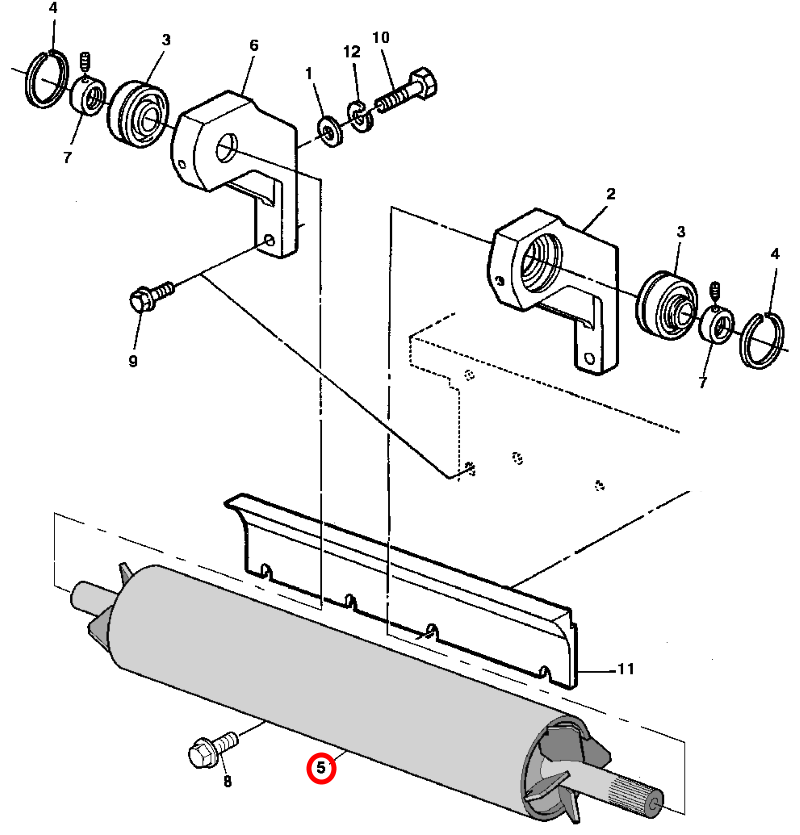 4
3
6
1
12
10
7
2
3
4
9
7
11
8
5